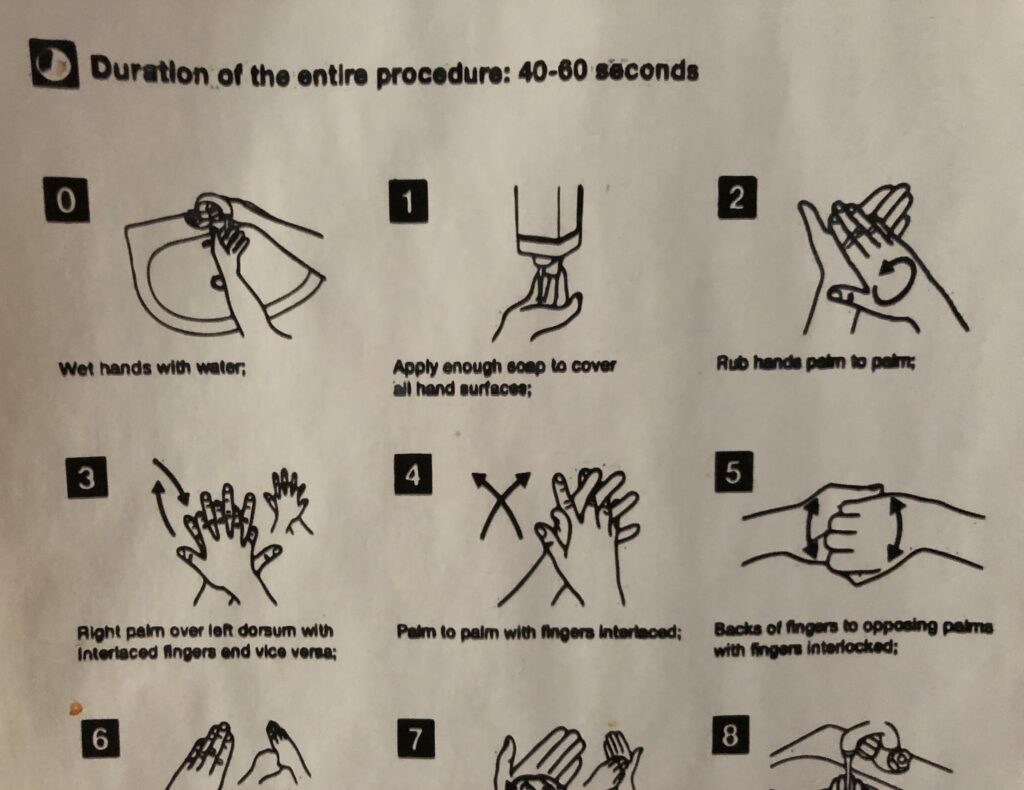 Duration of the entire procedure: 40-60 seconds

0

Wet hands with water;

1

Apply enough soap to cover all hand surfaces;

2

Rub hands palm to palm;

3

Right palm over left dorsum with interlaced fingers and vice versa;

4

Palm to palm with fingers interlaced;

5

Backs of fingers to opposing palms with fingers interlocked;

6

7

8